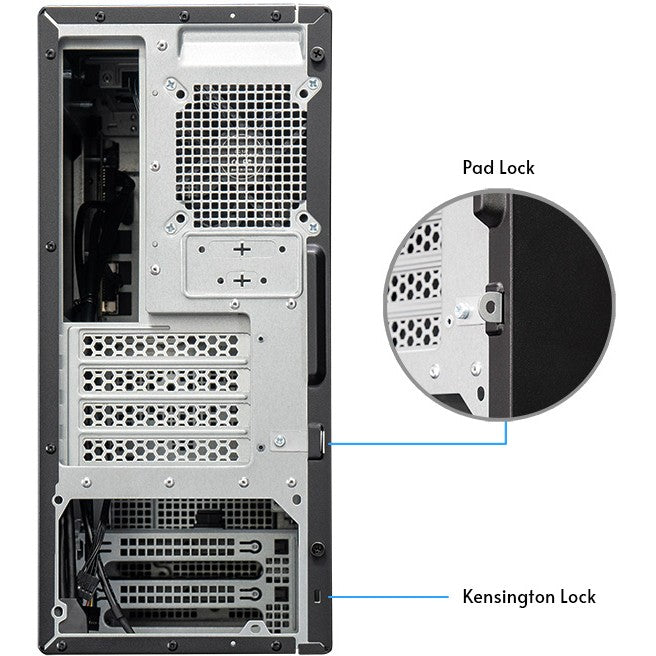 Pad Lock

Kensington Lock