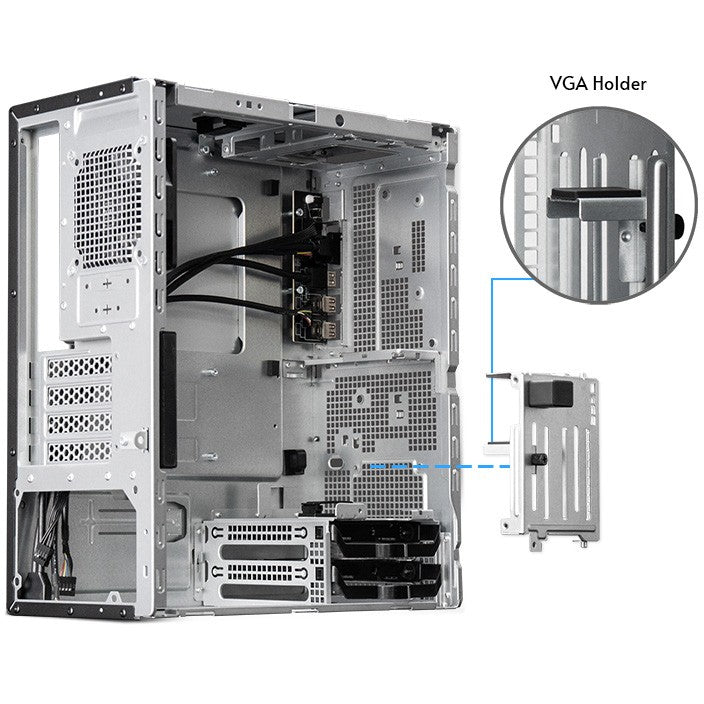 VGA Holder