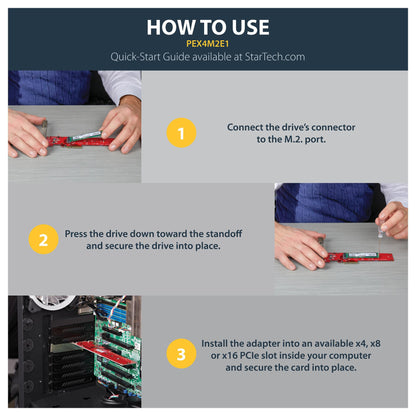 HOW TO USE
PEX4M2E1
Quick-Start Guide available at StarTech.com

1

Connect the drive's connector to the M.2. port.

2

Press the drive down toward the standoff and secure the drive into place.

3

Install the adapter into an available x4, x8 or x16 PCIe slot inside your computer and secure the card into place.