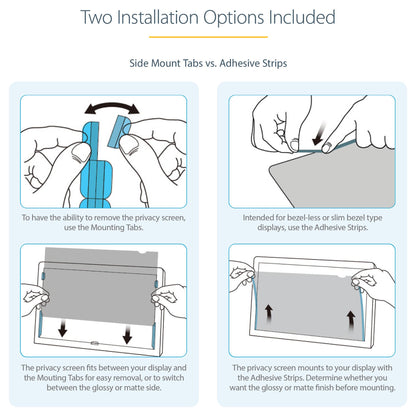 Two Installation Options Included

Side Mount Tabs vs. Adhesive Strips

To have the ability to remove the privacy screen, use the Mounting Tabs.

The privacy screen fits between your display and the Mouting Tabs for easy removal, or to switch between the glossy or matte side.

Intended for bezel-less or slim bezel type displays, use the Adhesive Strips.

The privacy screen mounts to your display with the Adhesive Strips. Determine whether you want the glossy or matte finish before mounting.