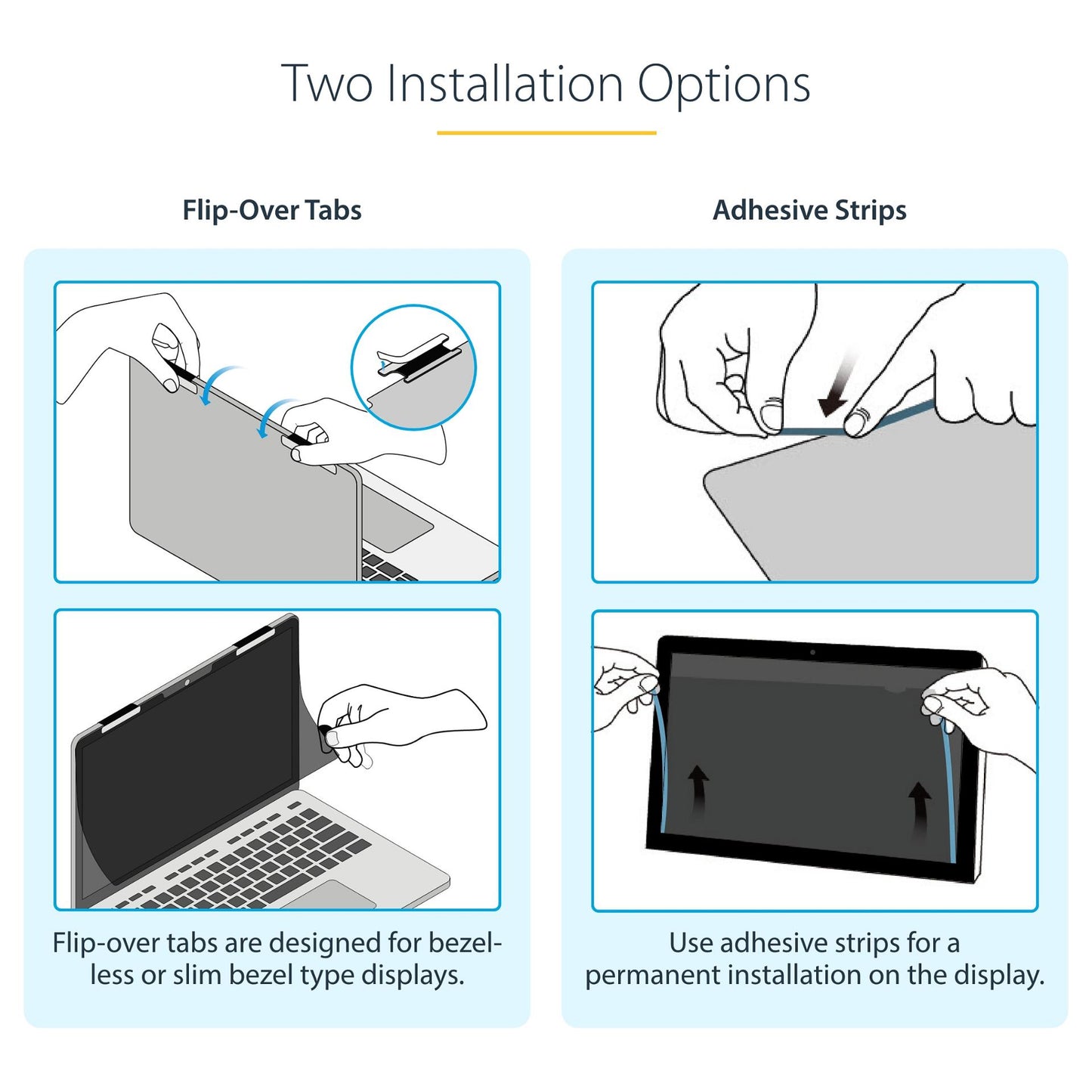 Two Installation Options

Flip-Over Tabs

Flip-over tabs are designed for bezel-less or slim bezel type displays.

Adhesive Strips

Use adhesive strips for a permanent installation on the display.