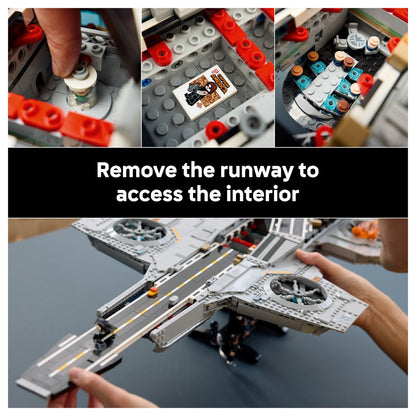 Remove the runway to access the interior